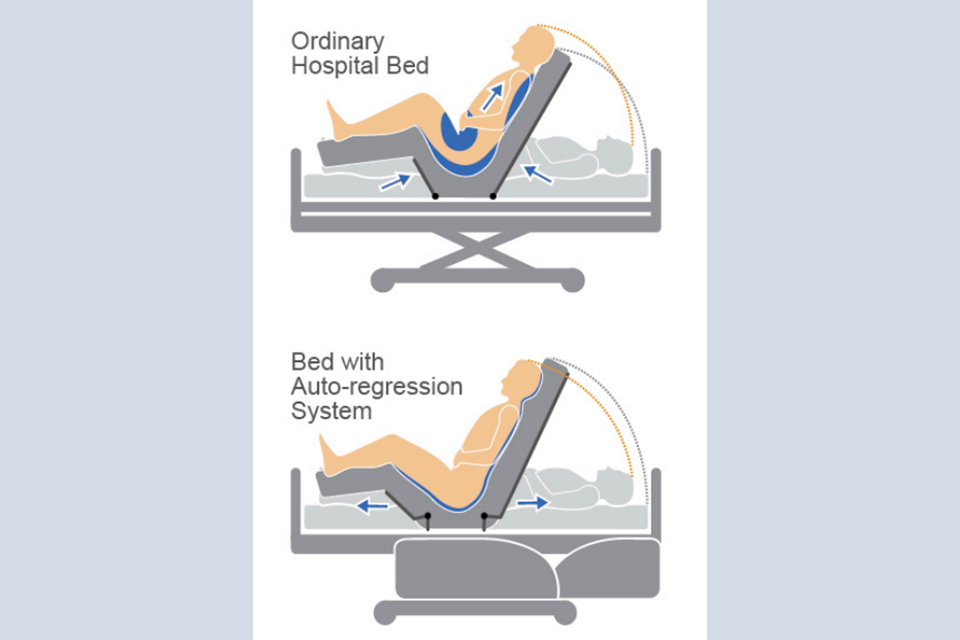 Ordinary Hospital Bed

Bed with Auto-regression System